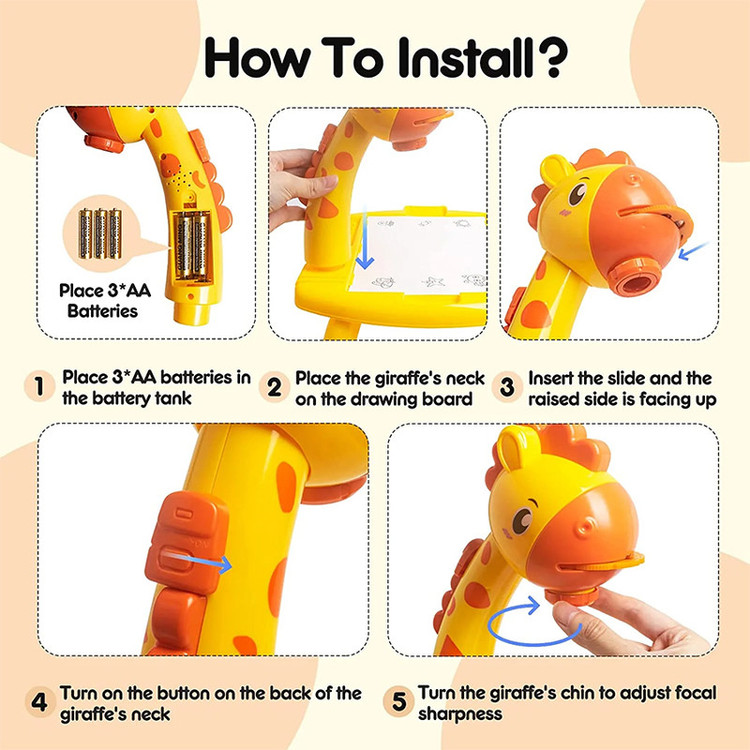 How To Install?

Place 3*AA Batteries

1 Place 3*AA batteries in the battery tank

2 Place the giraffe's neck on the drawing board

3 Insert the slide and the raised side is facing up

4 Turn on the button on the back of the giraffe's neck

5 Turn the giraffe's chin to adjust focal sharpness