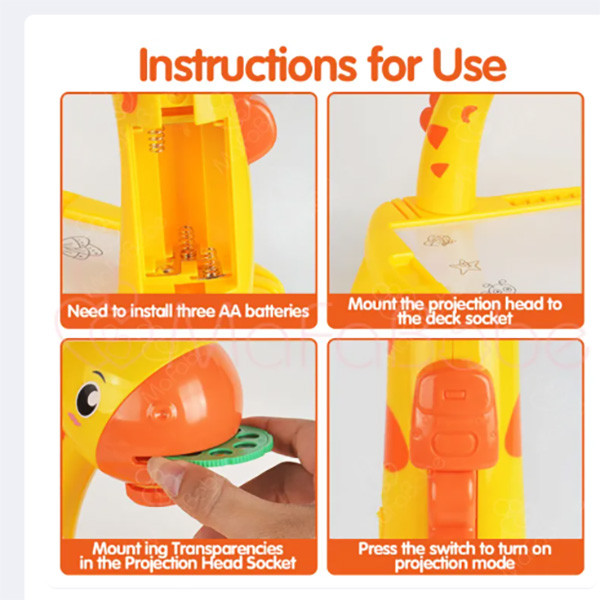 Instructions for Use

Need to install three AA batteries

Mount the projection head to the deck socket

Mount ing Transparencies in the Projection Head Socket

Press the switch to turn on projection mode